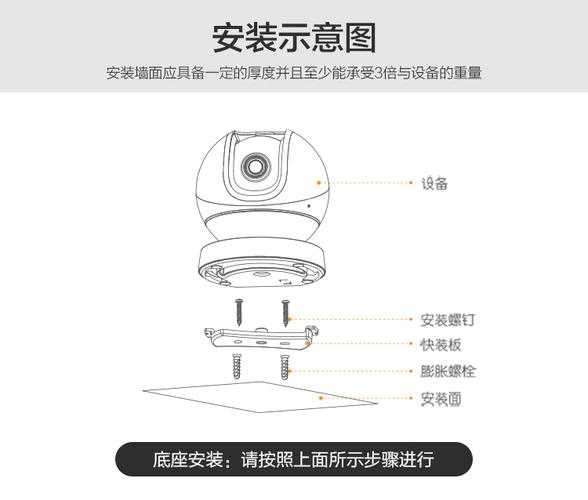 安装示意图

安装墙面应具备一定的厚度并且至少能承受3倍与设备的重量

设备

安装螺钉

快装板

膨胀螺栓

安装面

底座安装：请按照上面所示步骤进行